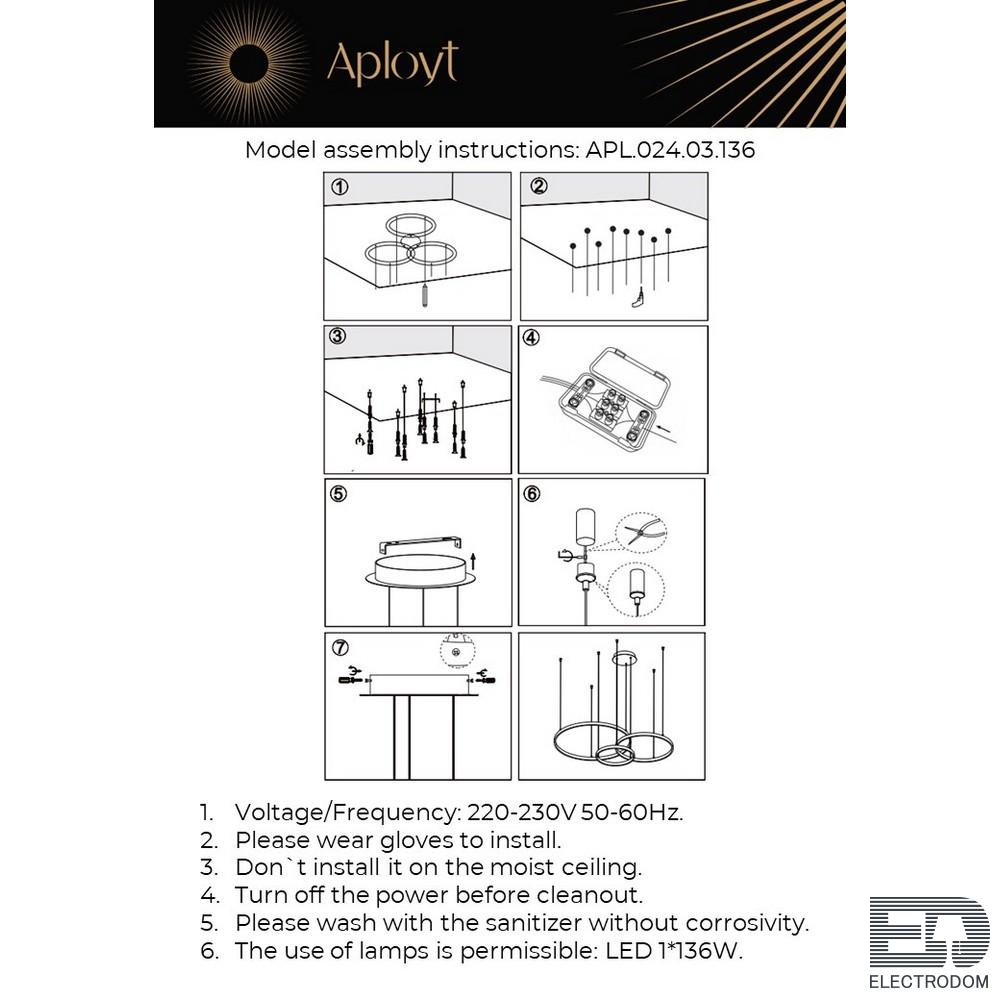 Aployt

Model assembly instructions: APL.024.03.136

①

②

③

④

⑤

⑥

⑦

1. Voltage/Frequency: 220-230V 50-60Hz.
2. Please wear gloves to install.
3. Don`t install it on the moist ceiling.
4. Turn off the power before cleanout.
5. Please wash with the sanitizer without corrosivity.
6. The use of lamps is permissible: LED 1*136W.

ED
ELECTRODOM