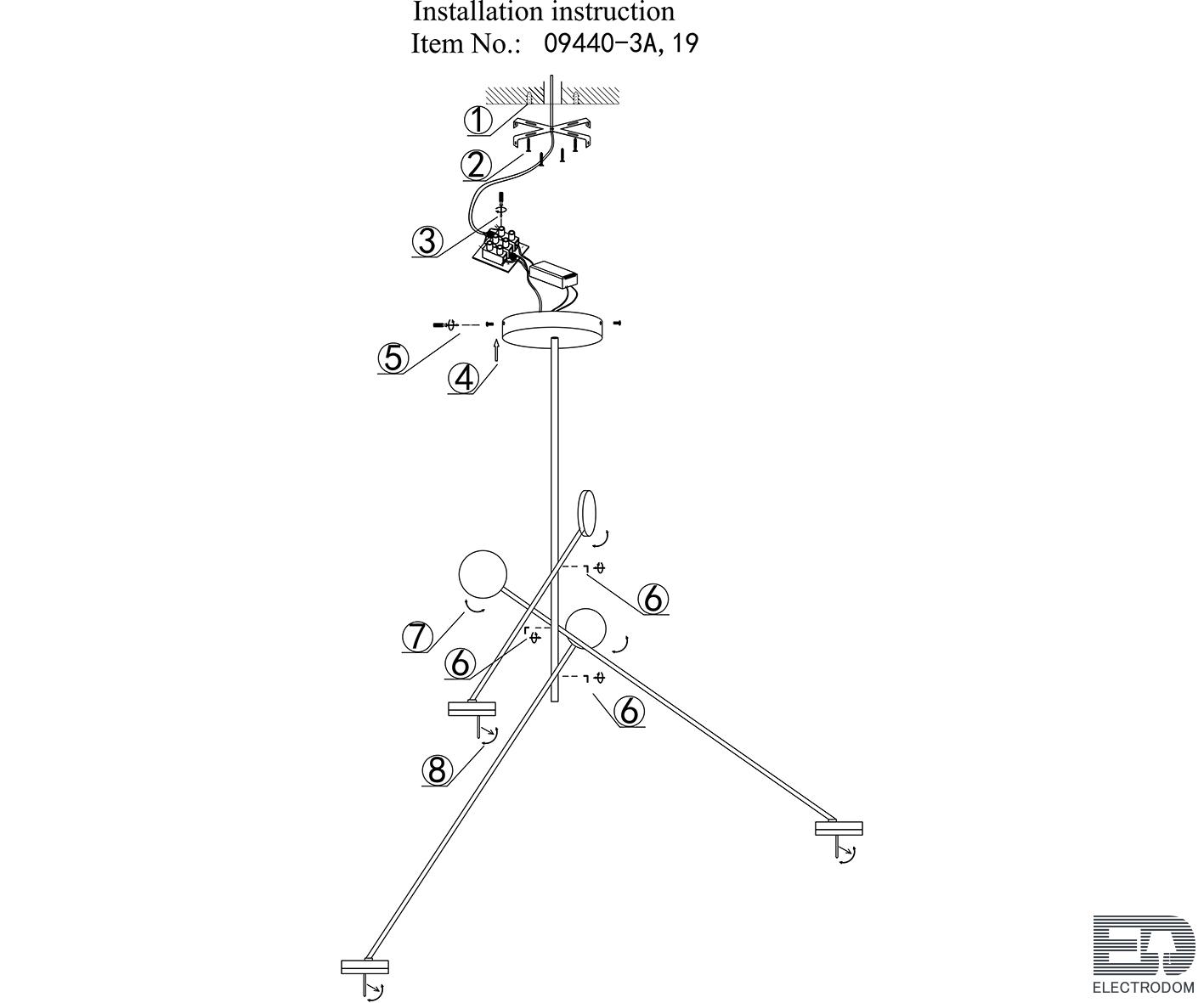 Installation instruction
Item No.: 09440-3A, 19

1
2
3
5
4
6
7
6
6
8

ED
ELECTRODOM