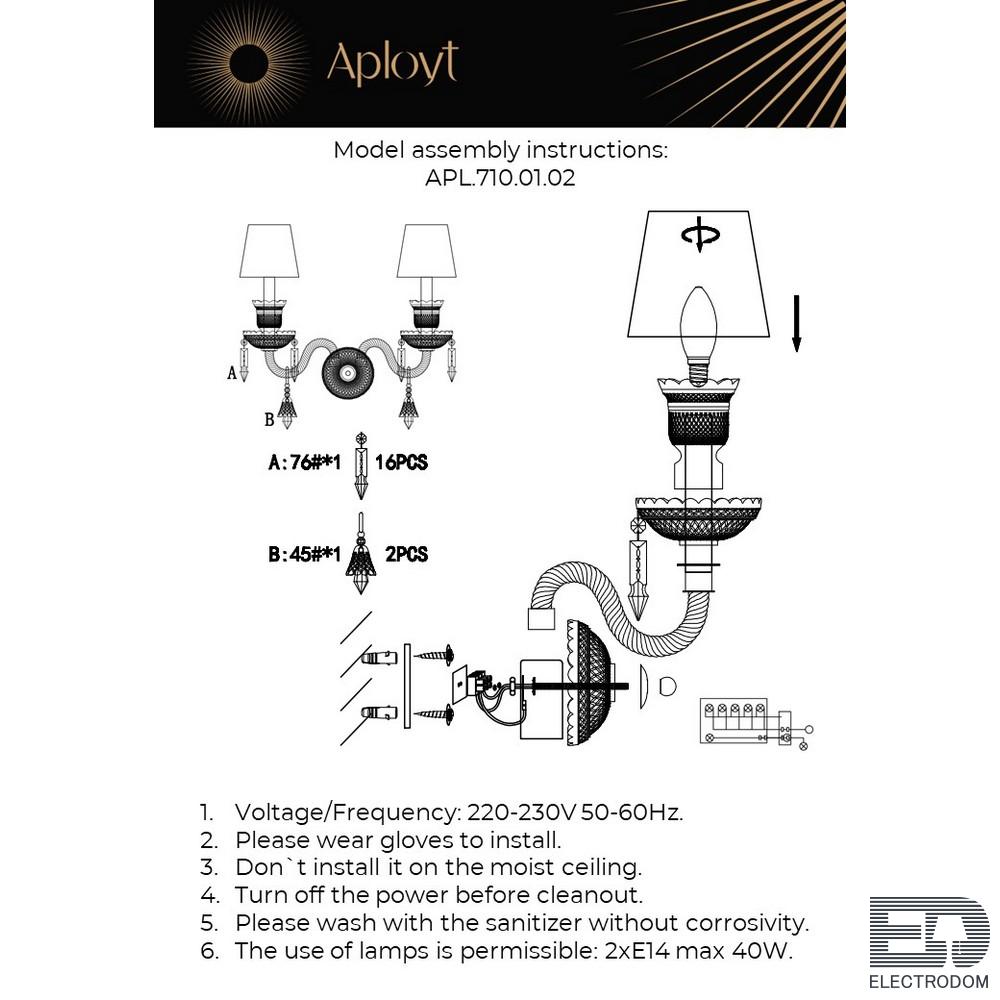 Aployt

Model assembly instructions:
APL.710.01.02

A

B

A:76#*1 16PCS

B:45#*1 2PCS

1. Voltage/Frequency: 220-230V 50-60Hz.
2. Please wear gloves to install.
3. Don`t install it on the moist ceiling.
4. Turn off the power before cleanout.
5. Please wash with the sanitizer without corrosivity.
6. The use of lamps is permissible: 2xE14 max 40W.

ED
ELECTRODOM