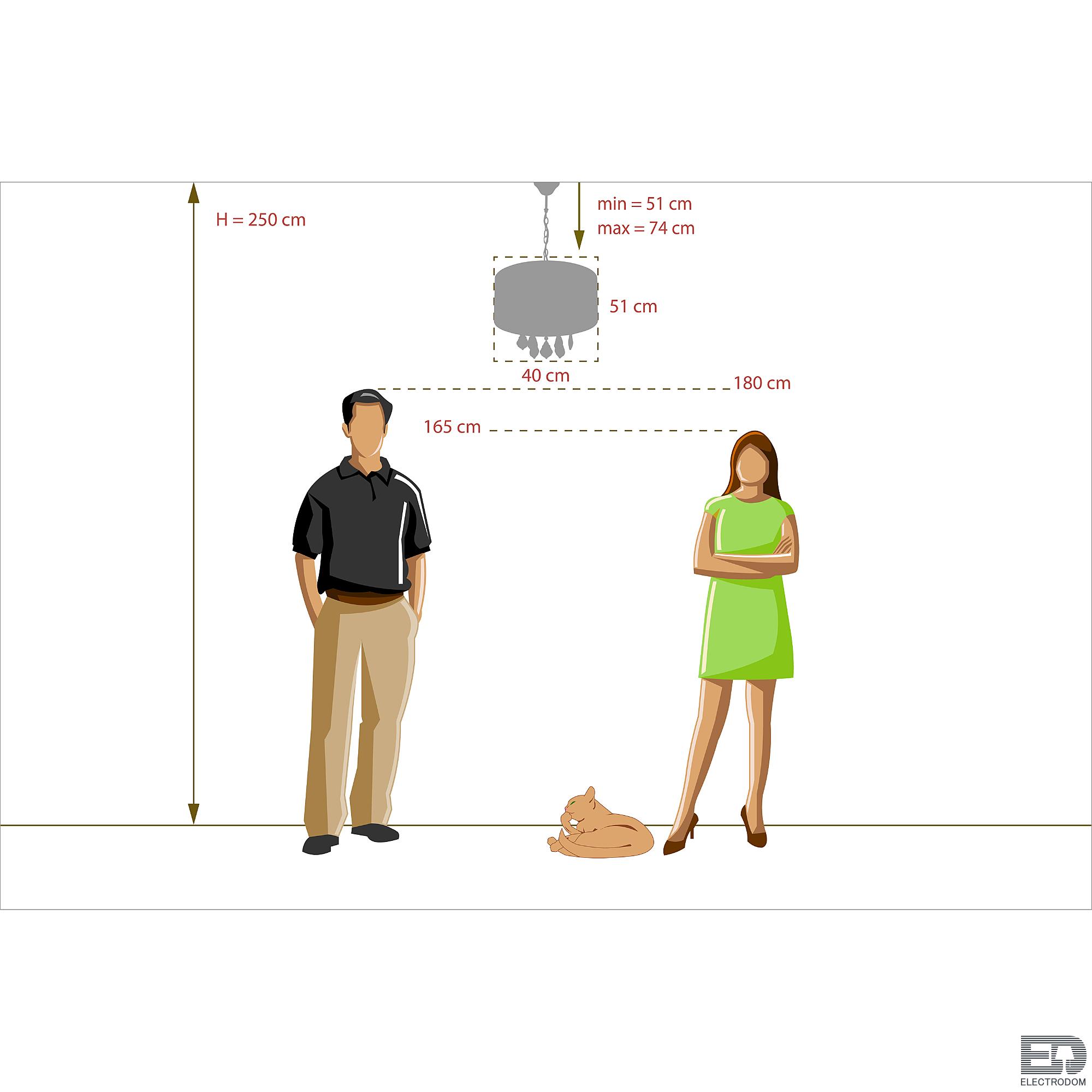 H = 250 cm

min = 51 cm
max = 74 cm

51 cm

40 cm

180 cm

165 cm

ED
ELECTRODOM