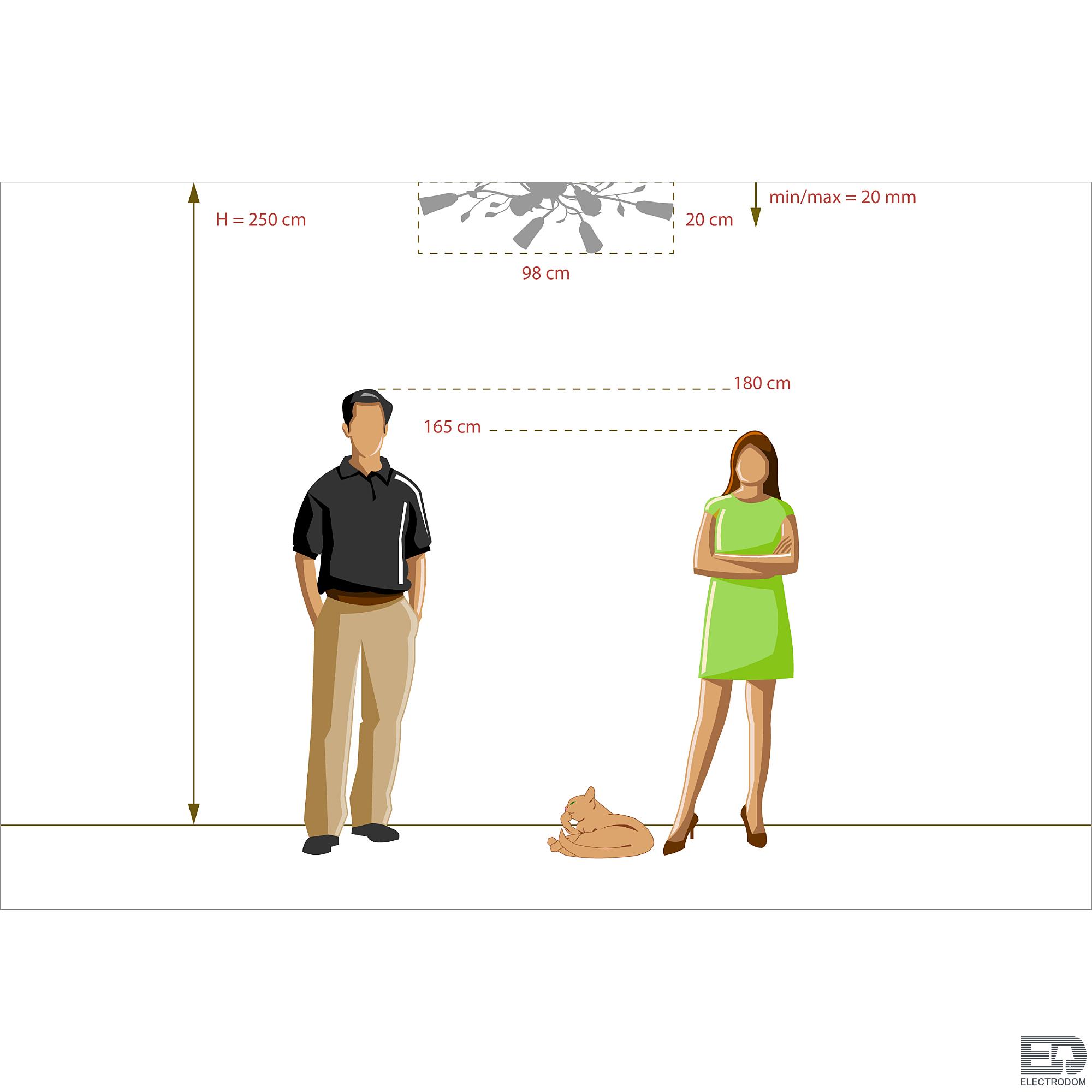 H = 250 cm

20 cm

min/max = 20 mm

98 cm

180 cm

165 cm

ED
ELECTRODOM