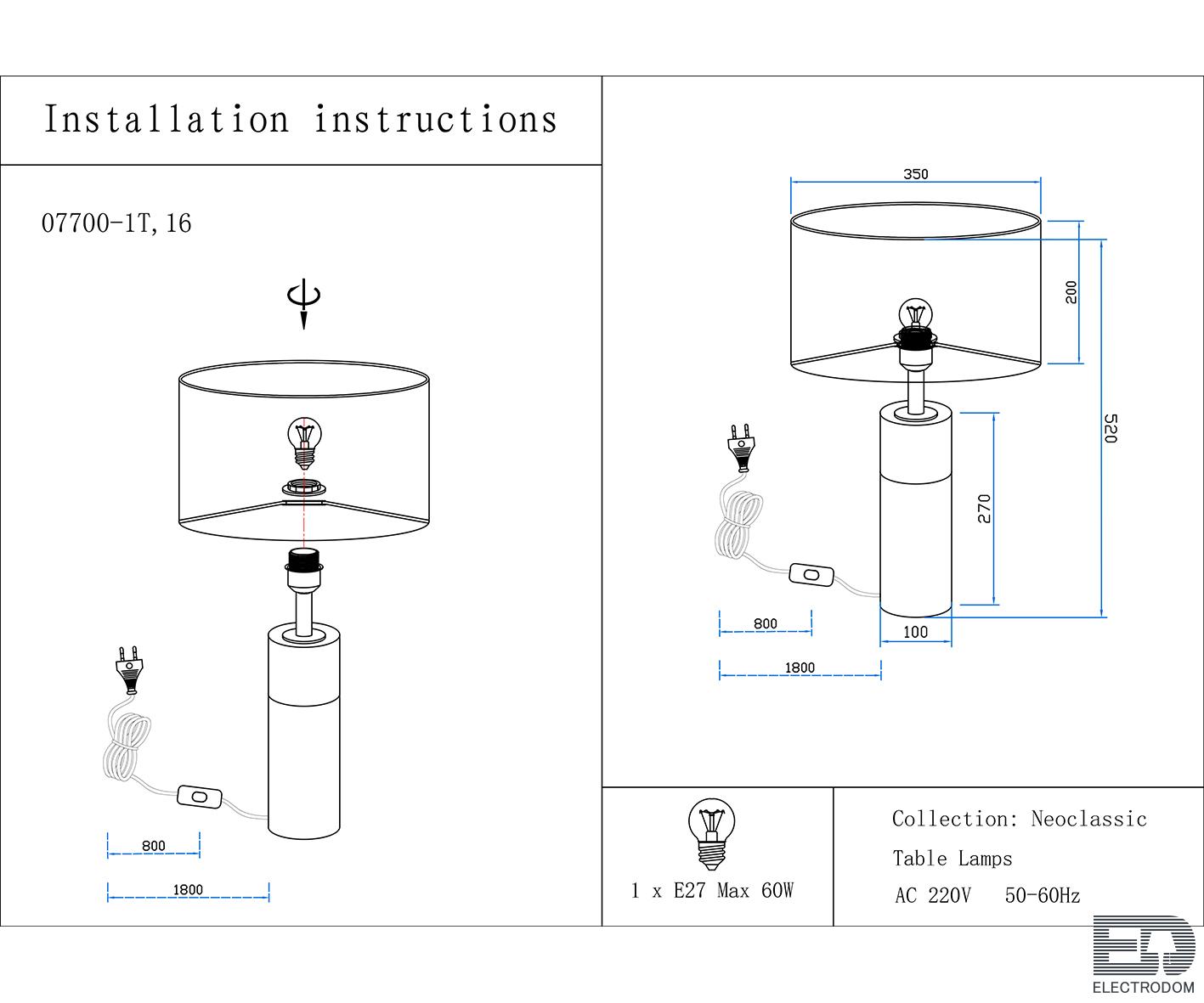 Installation instructions

07700-1T, 16

800

1800

350

200

520

270

800

100

1800

1 x E27 Max 60W

Collection: Neoclassic

Table Lamps

AC 220V 50-60Hz

ED

ELECTRODOM