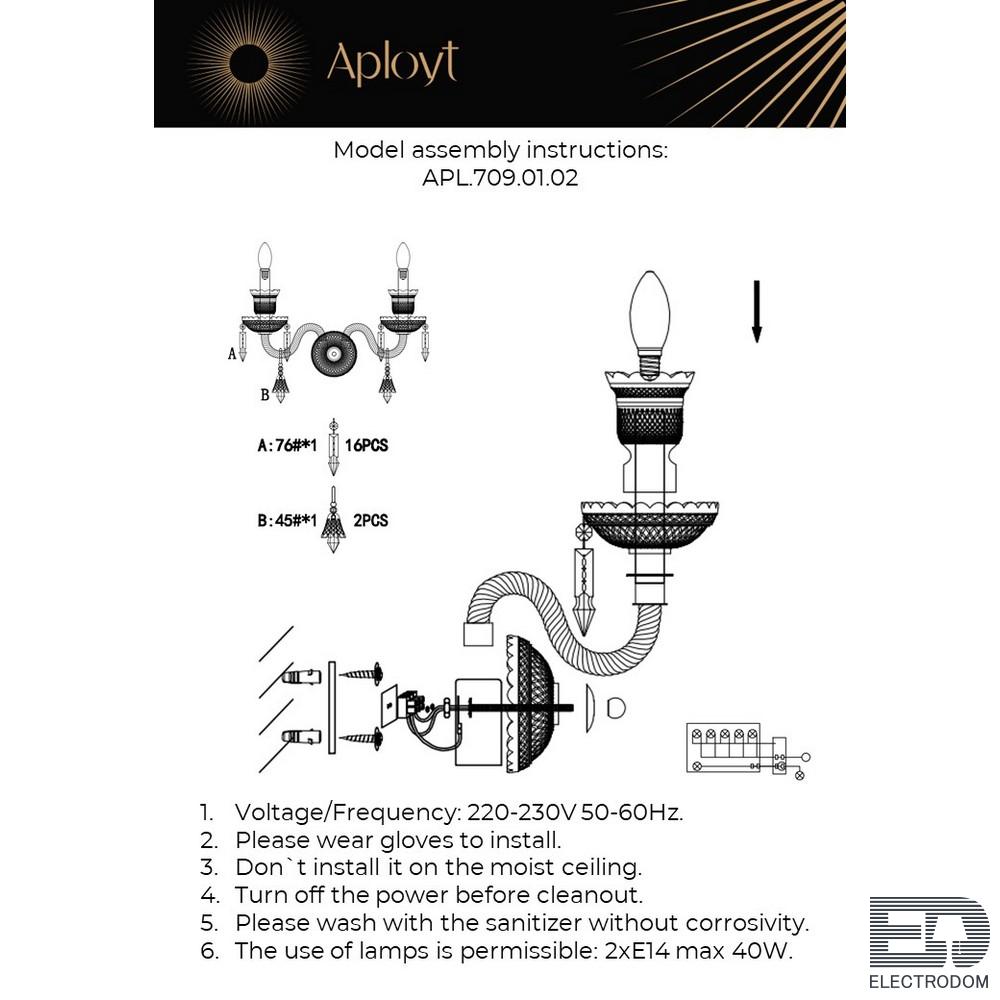 Aployt

Model assembly instructions:
APL.709.01.02

A
B

A:76#*1 16PCS

B:45#*1 2PCS

1. Voltage/Frequency: 220-230V 50-60Hz.
2. Please wear gloves to install.
3. Don`t install it on the moist ceiling.
4. Turn off the power before cleanout.
5. Please wash with the sanitizer without corrosivity.
6. The use of lamps is permissible: 2xE14 max 40W.

ED
ELECTRODOM