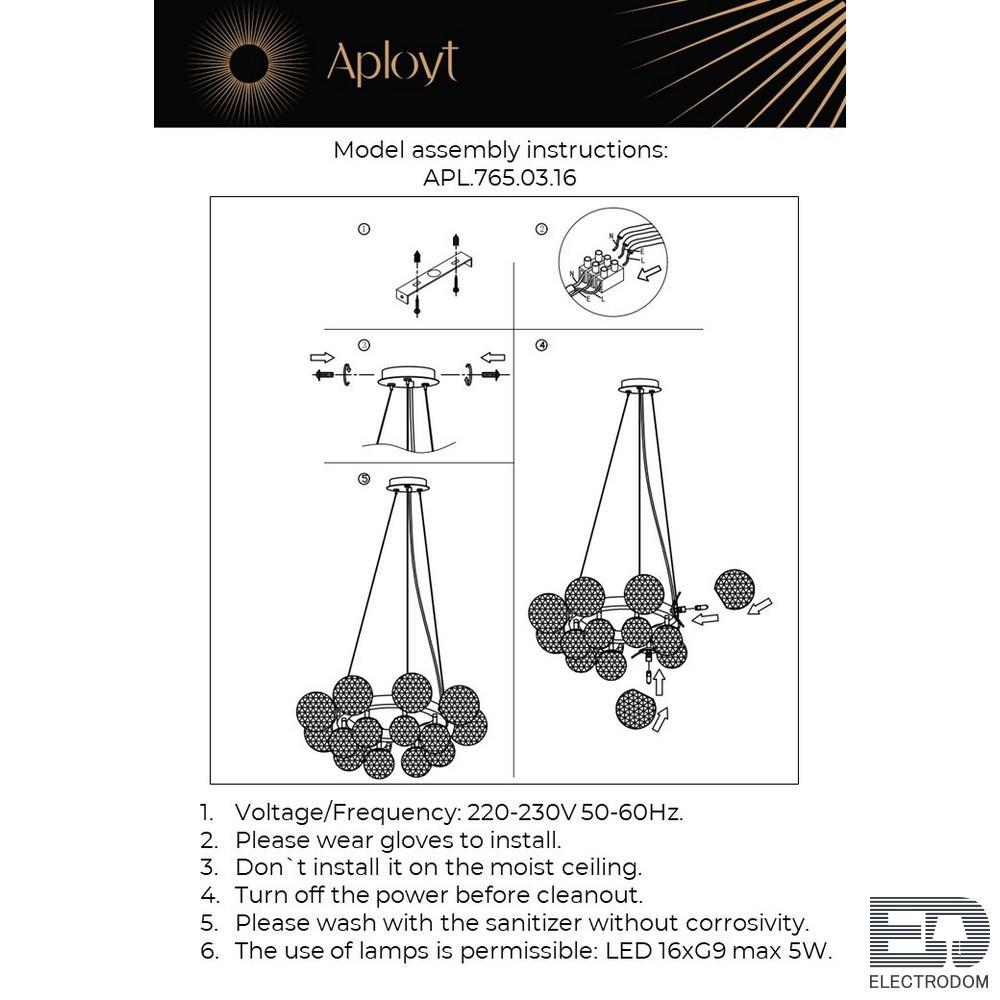 Aployt

Model assembly instructions:
APL.765.03.16

①
②
N
E
L
N
E
L
③
④
⑤

1. Voltage/Frequency: 220-230V 50-60Hz.
2. Please wear gloves to install.
3. Don`t install it on the moist ceiling.
4. Turn off the power before cleanout.
5. Please wash with the sanitizer without corrosivity.
6. The use of lamps is permissible: LED 16xG9 max 5W.

ED
ELECTRODOM