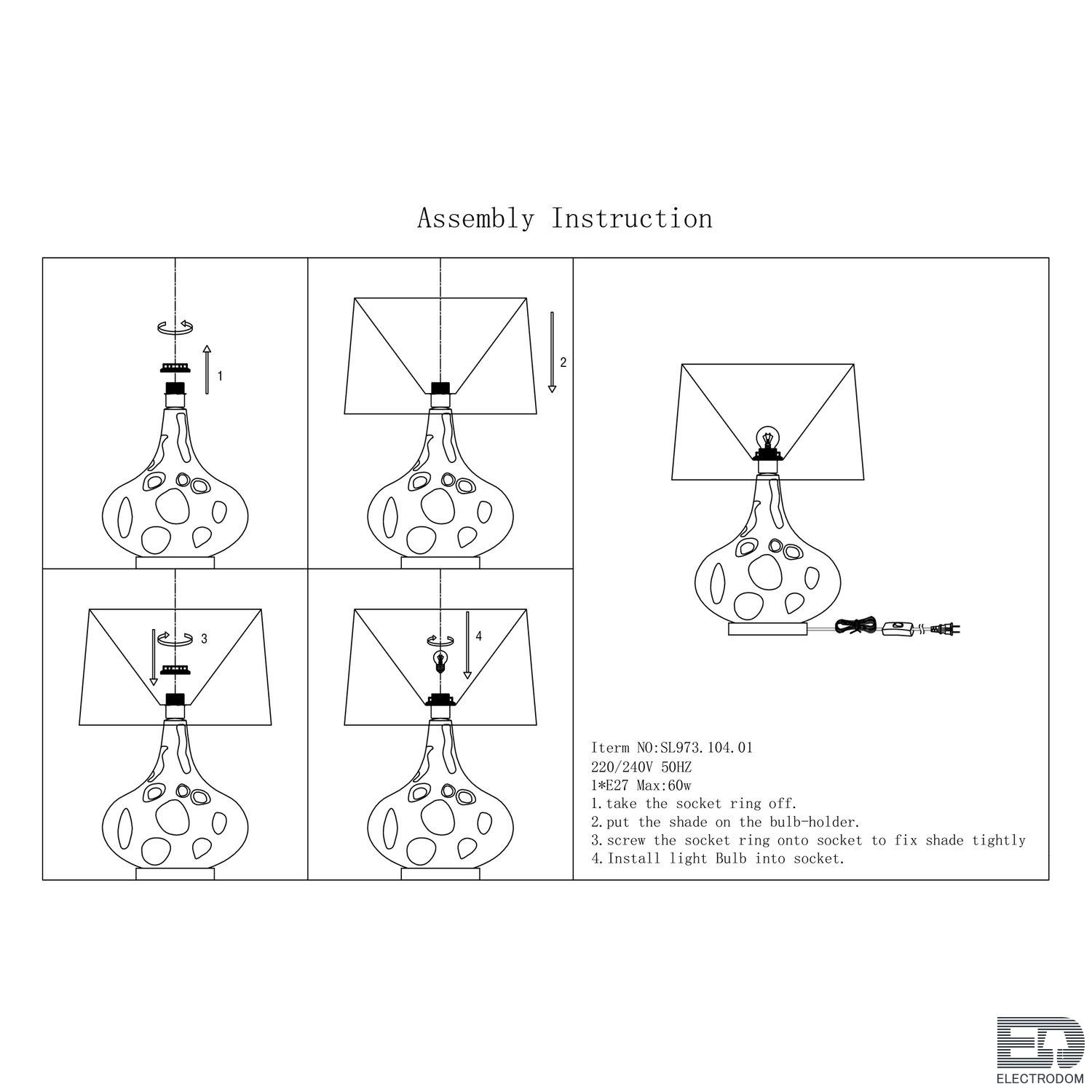 Assembly Instruction

1

2

3

4

Iterm NO:SL973.104.01
220/240V 50HZ
1*E27 Max:60w
1.take the socket ring off.
2.put the shade on the bulb-holder.
3.screw the socket ring onto socket to fix shade tightly
4.Install light Bulb into socket.

ED
ELECTRODOM