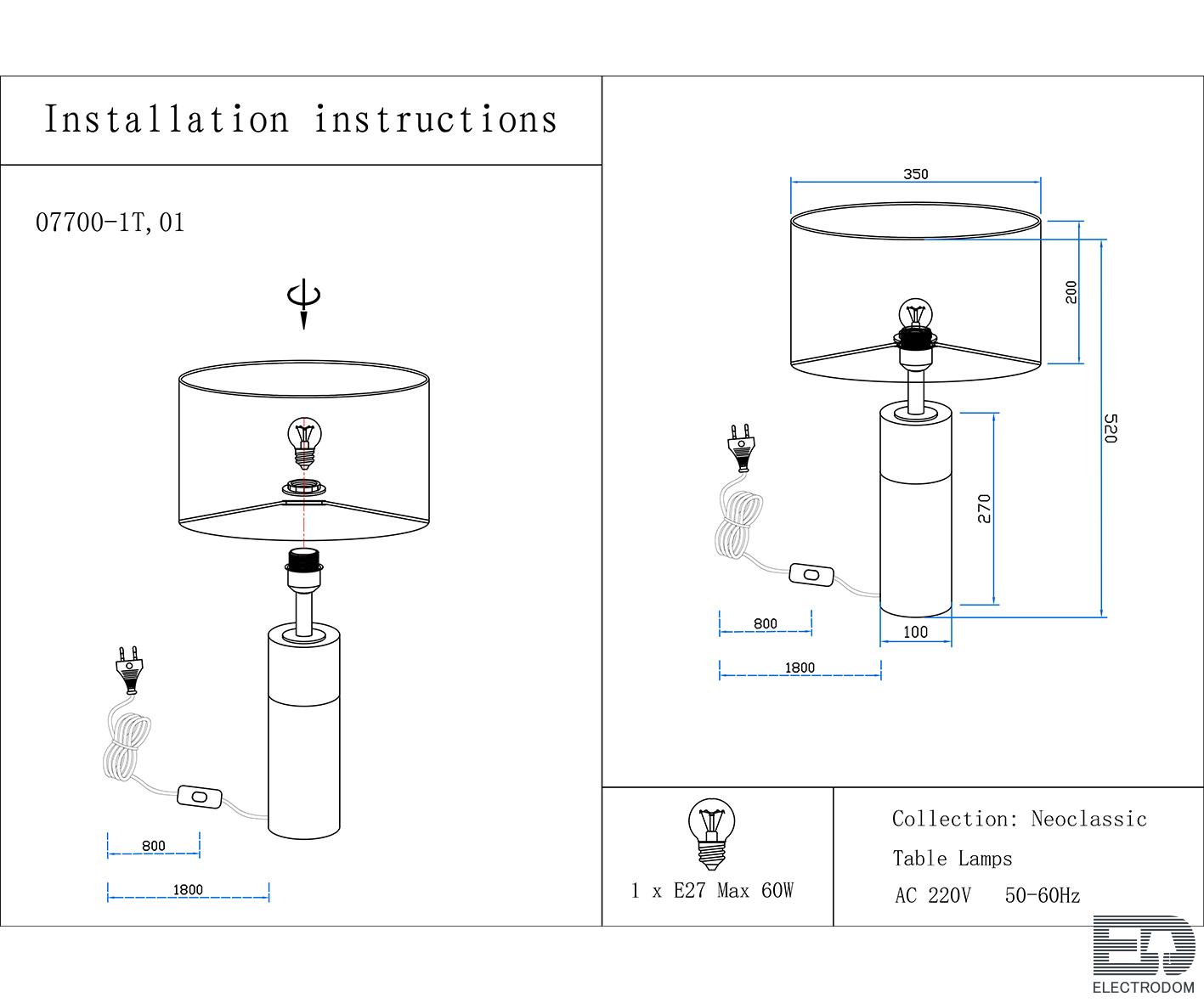 Installation instructions

07700-1T,01

800

1800

350

200

520

270

800

100

1800

1 x E27 Max 60W

Collection: Neoclassic

Table Lamps

AC 220V 50-60Hz

ED
ELECTRODOM