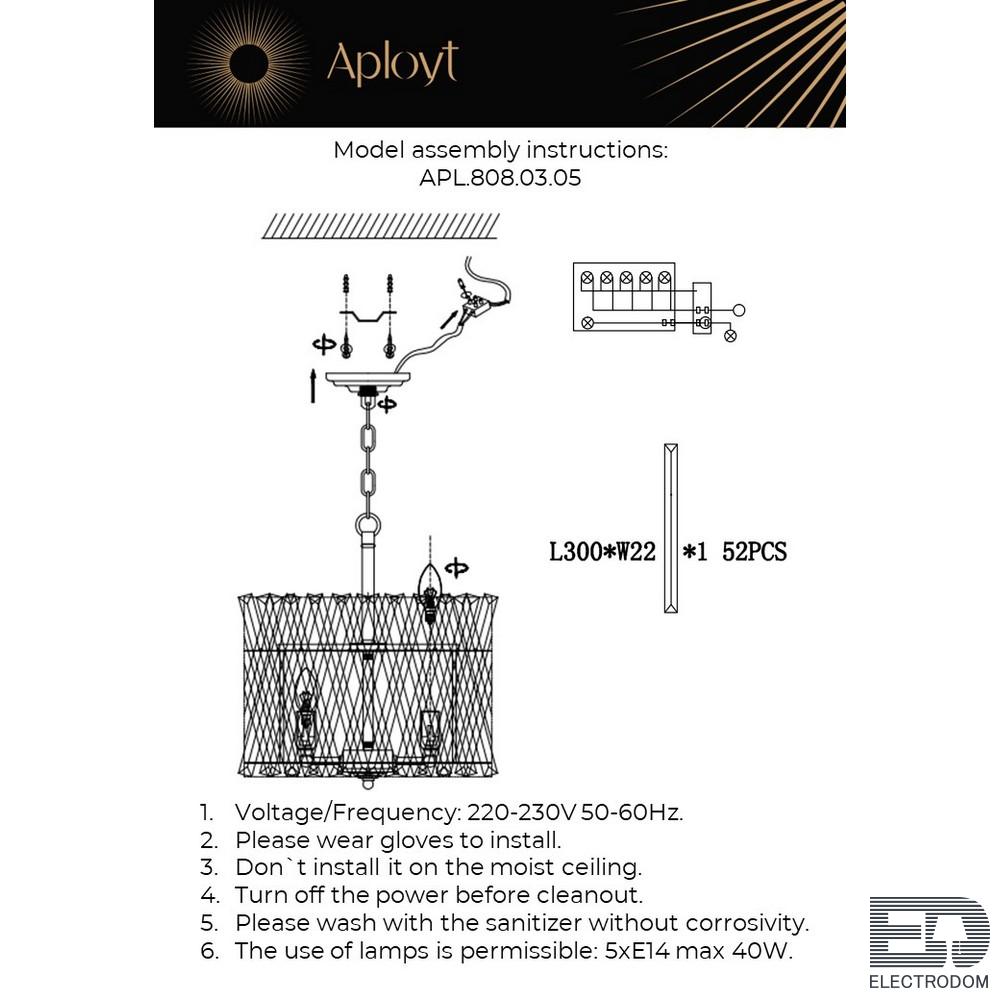 Aployt

Model assembly instructions:
APL.808.03.05

L300*W22 *1 52PCS

1. Voltage/Frequency: 220-230V 50-60Hz.
2. Please wear gloves to install.
3. Don`t install it on the moist ceiling.
4. Turn off the power before cleanout.
5. Please wash with the sanitizer without corrosivity.
6. The use of lamps is permissible: 5xE14 max 40W.

ED
ELECTRODOM