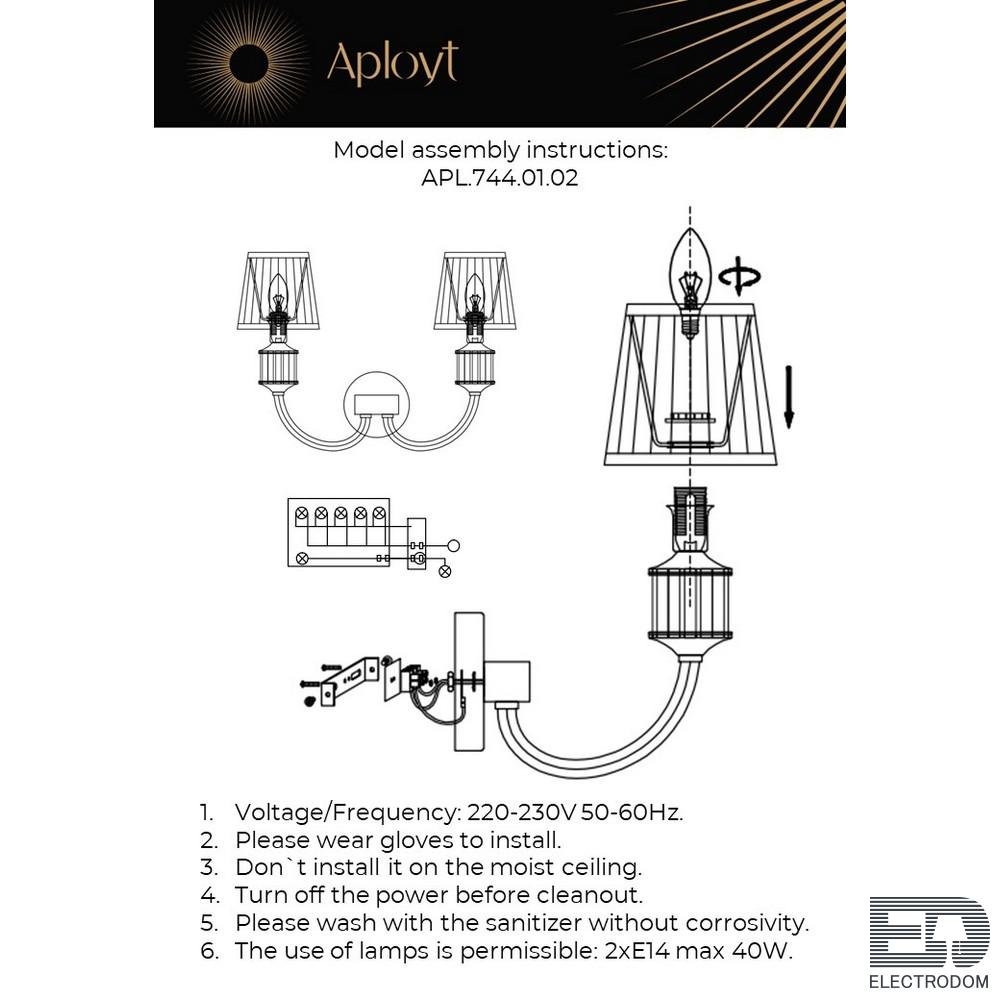 Aployt

Model assembly instructions:
APL.744.01.02

1. Voltage/Frequency: 220-230V 50-60Hz.
2. Please wear gloves to install.
3. Don`t install it on the moist ceiling.
4. Turn off the power before cleanout.
5. Please wash with the sanitizer without corrosivity.
6. The use of lamps is permissible: 2xE14 max 40W.

ED
ELECTRODOM