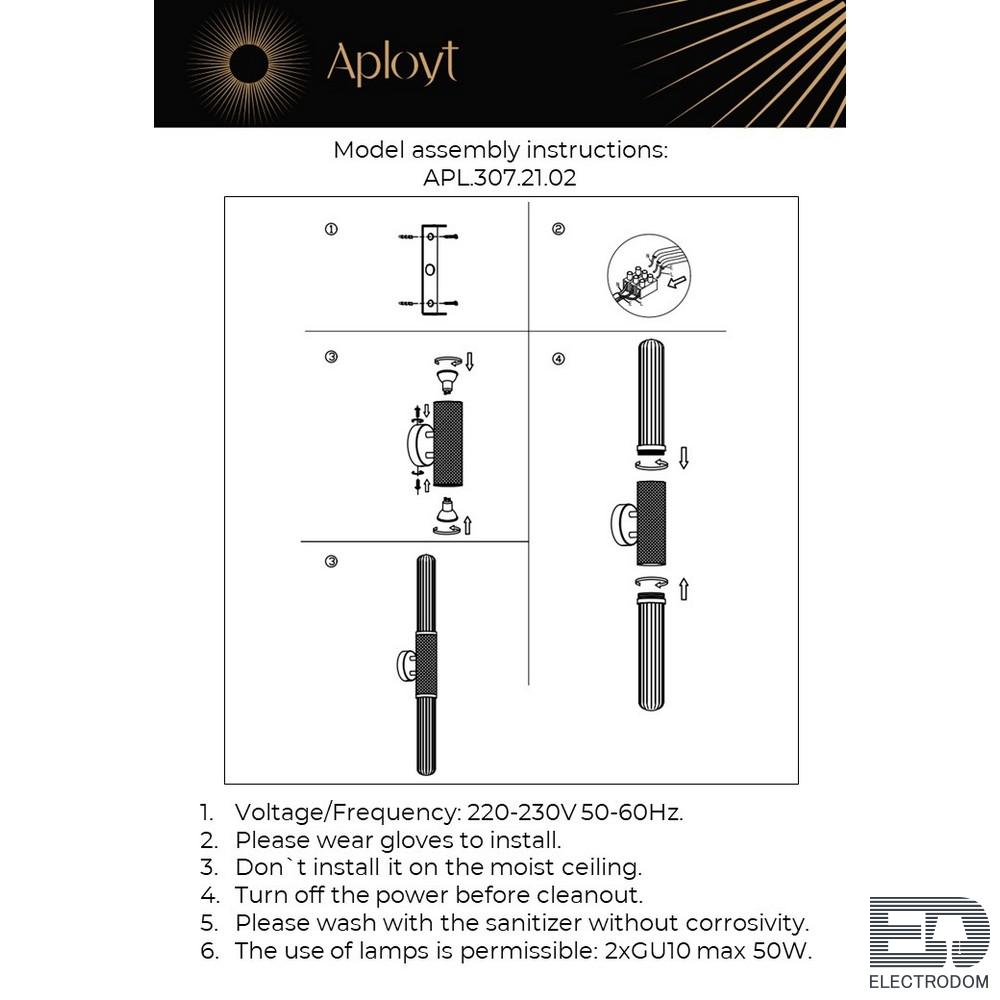 Aployt

Model assembly instructions:
APL.307.21.02

①

②

③

④

③

1. Voltage/Frequency: 220-230V 50-60Hz.
2. Please wear gloves to install.
3. Don`t install it on the moist ceiling.
4. Turn off the power before cleanout.
5. Please wash with the sanitizer without corrosivity.
6. The use of lamps is permissible: 2xGU10 max 50W.

ED
ELECTRODOM