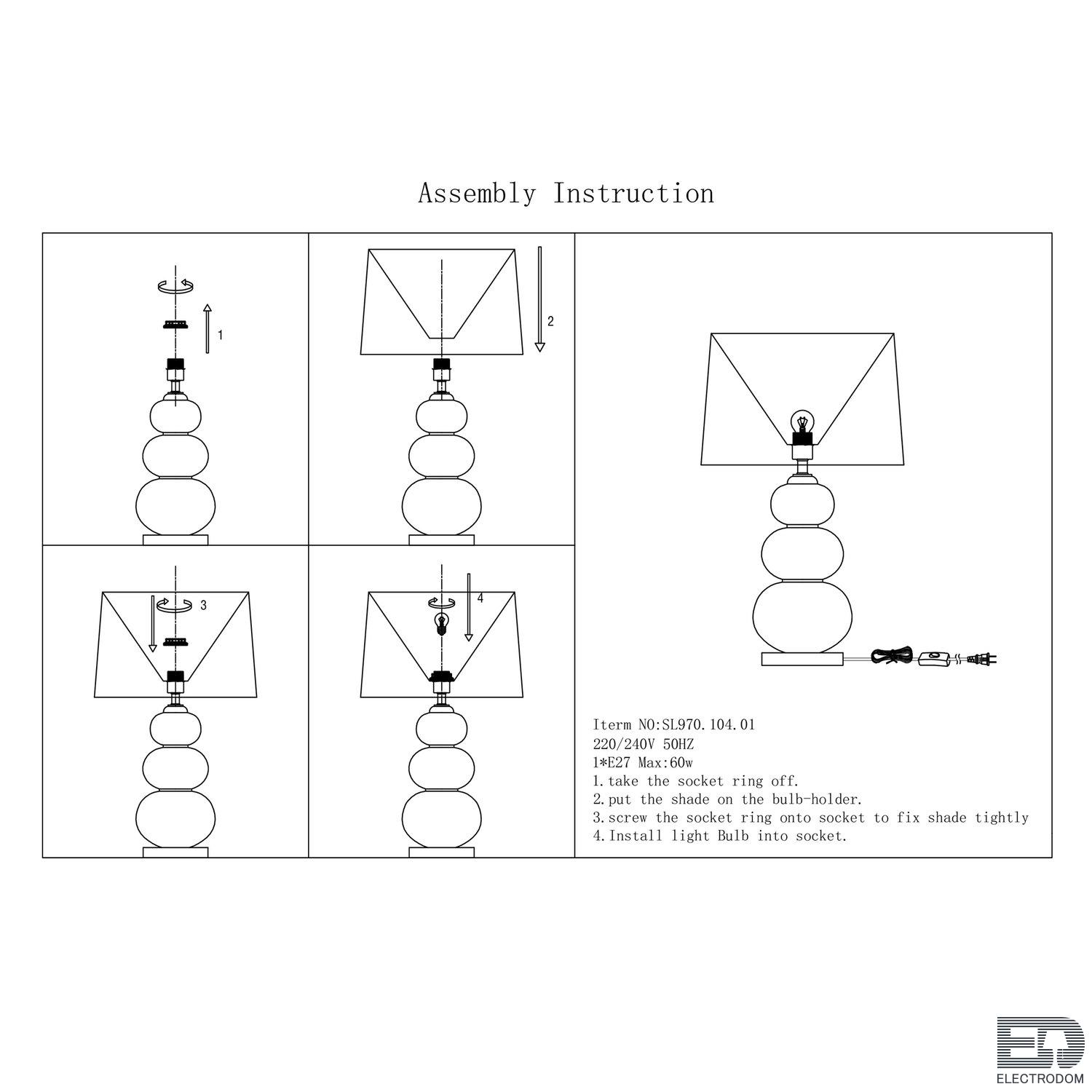 Assembly Instruction

1

2

3

4

Iterm NO:SL970.104.01
220/240V 50HZ
1*E27 Max:60w
1.take the socket ring off.
2.put the shade on the bulb-holder.
3.screw the socket ring onto socket to fix shade tightly
4.Install light Bulb into socket.

ED
ELECTRODOM