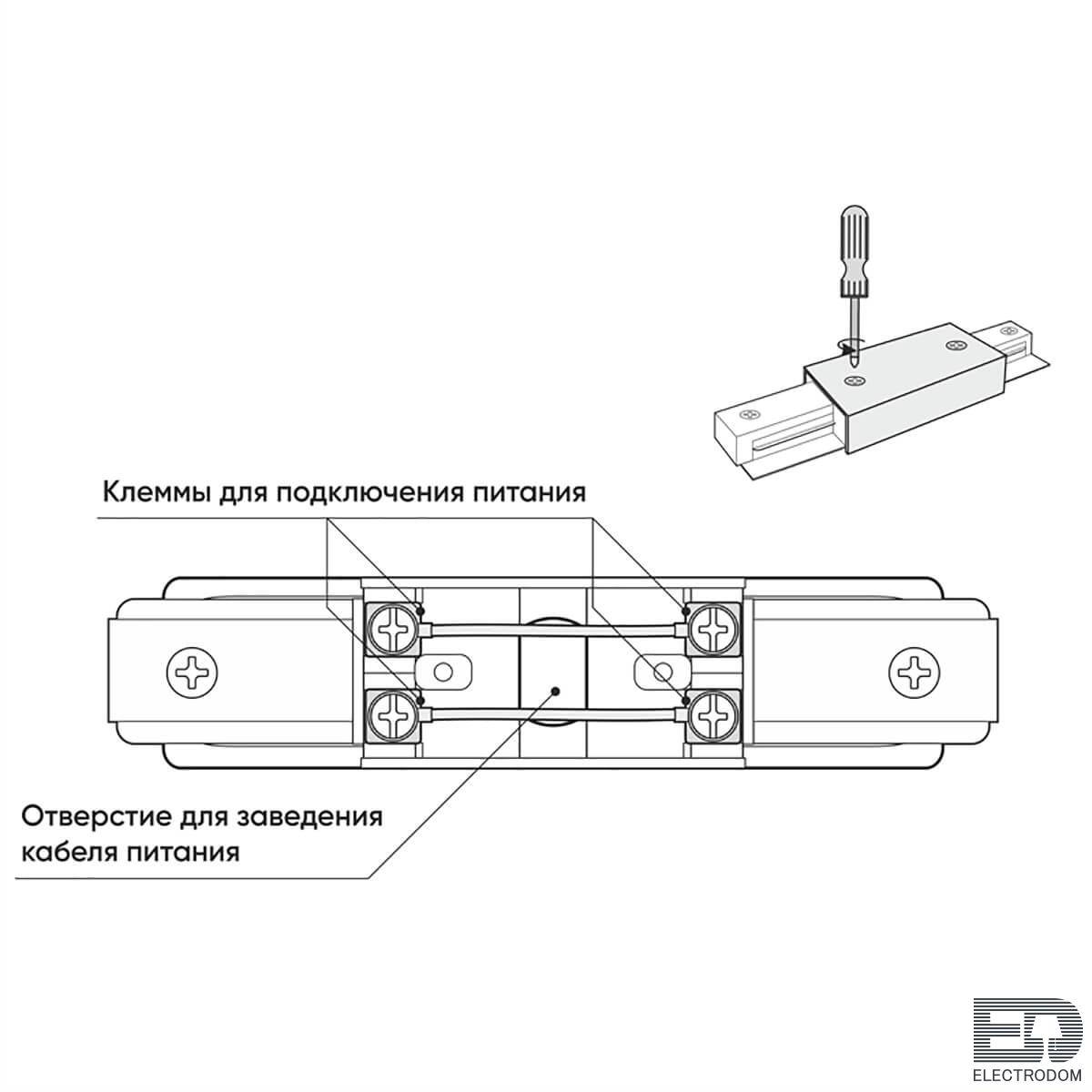 Клеммы для подключения питания

Отверстие для заведения кабеля питания

ED
ELECTRODOM