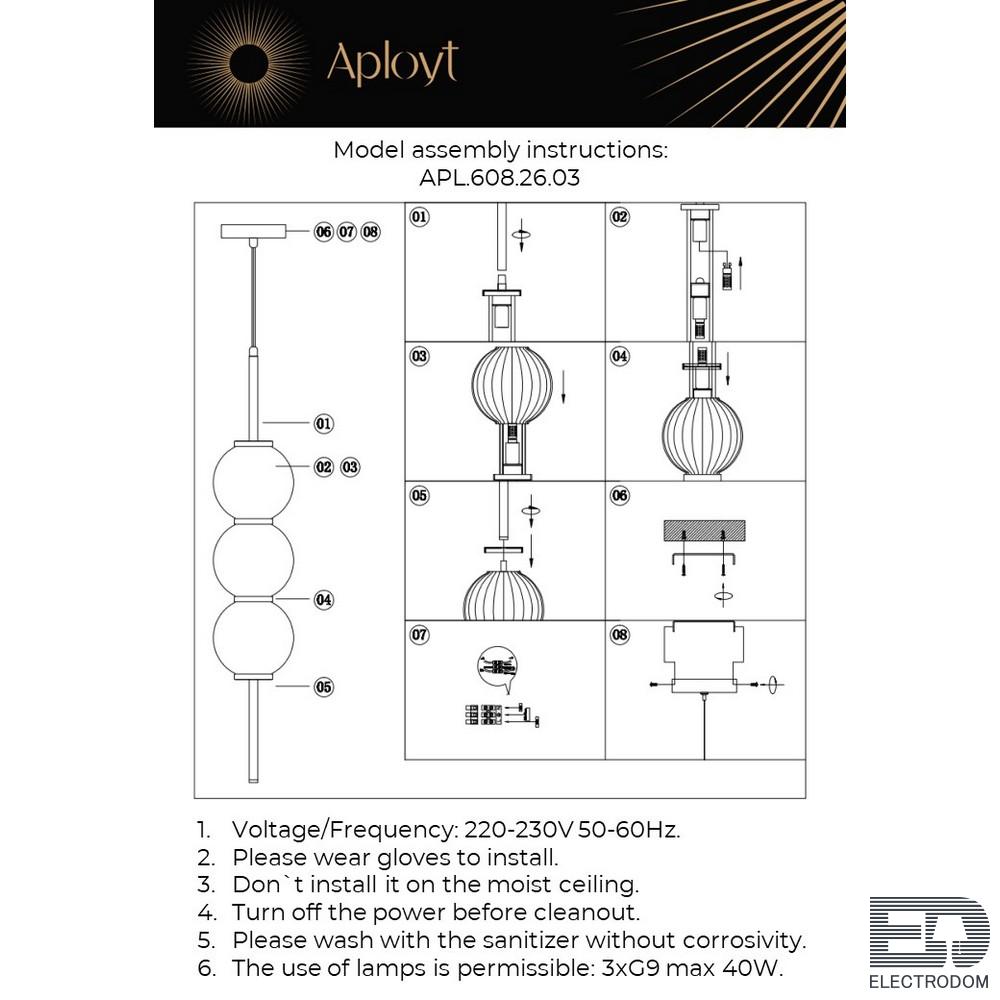 Aployt

Model assembly instructions:
APL.608.26.03

06 07 08

01

02 03

04

05

01

02

03

04

05

06

07

08

1. Voltage/Frequency: 220-230V 50-60Hz.
2. Please wear gloves to install.
3. Don`t install it on the moist ceiling.
4. Turn off the power before cleanout.
5. Please wash with the sanitizer without corrosivity.
6. The use of lamps is permissible: 3xG9 max 40W.

ED
ELECTRODOM