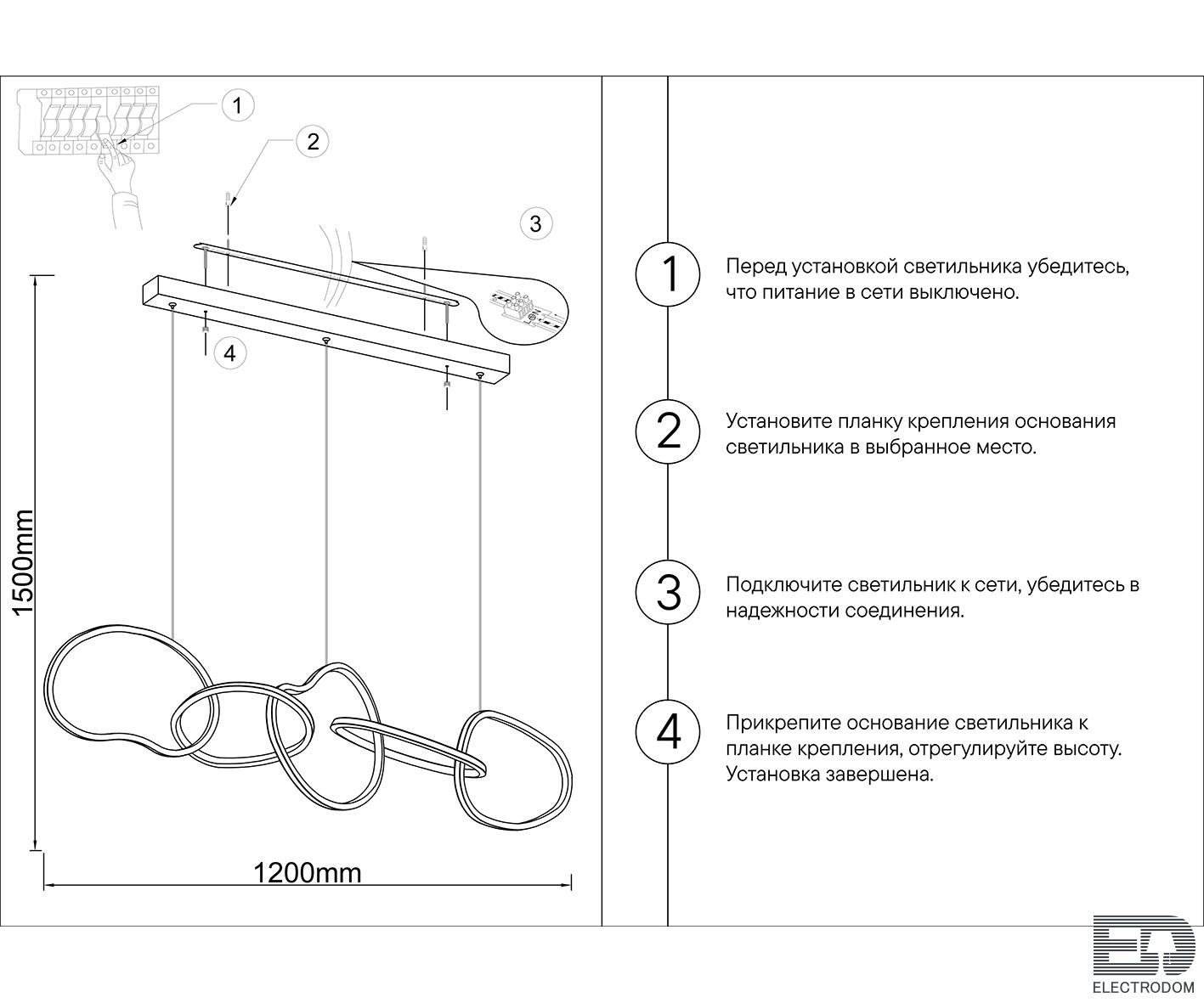 1

2

3

4

1500mm

1200mm

1 Перед установкой светильника убедитесь, что питание в сети выключено.

2 Установите планку крепления основания светильника в выбранное место.

3 Подключите светильник к сети, убедитесь в надежности соединения.

4 Прикрепите основание светильника к планке крепления, отрегулируйте высоту. Установка завершена.

ED
ELECTRODOM