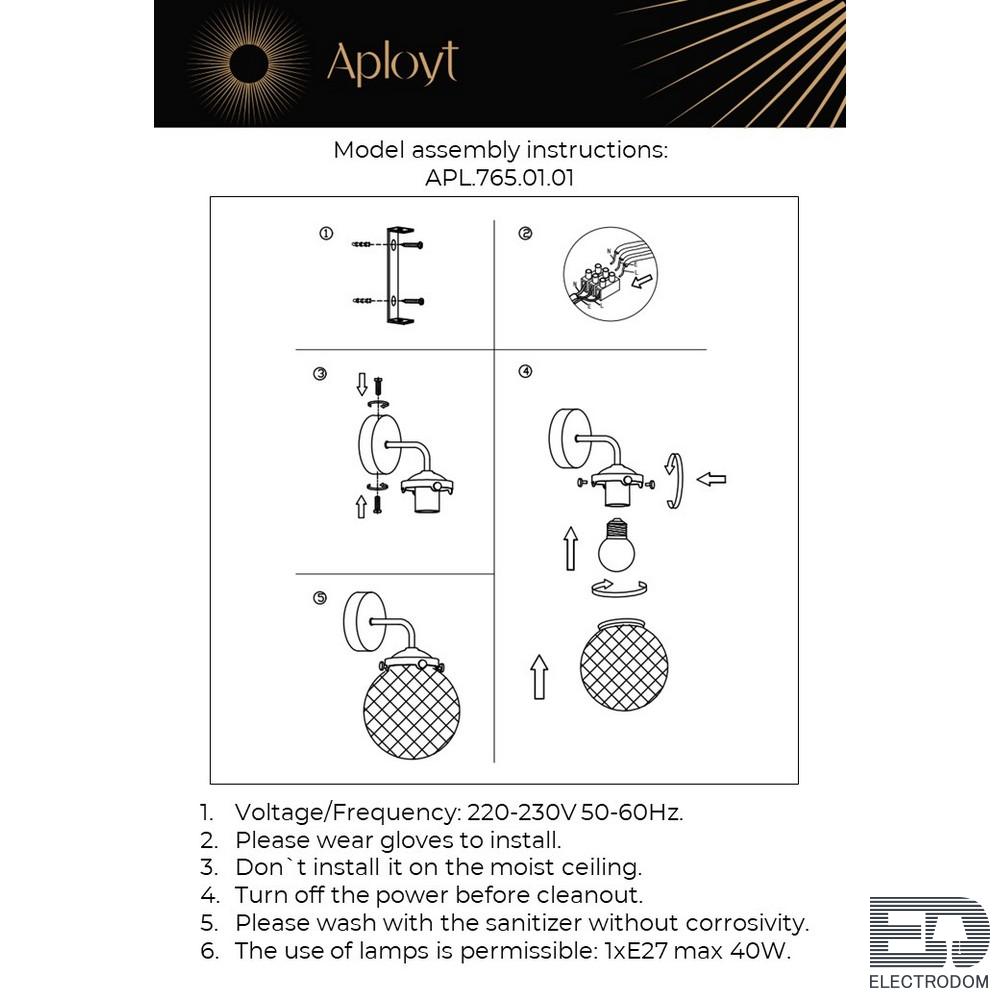 Aployt

Model assembly instructions:
APL.765.01.01

①

②

③

④

⑤

1. Voltage/Frequency: 220-230V 50-60Hz.
2. Please wear gloves to install.
3. Don`t install it on the moist ceiling.
4. Turn off the power before cleanout.
5. Please wash with the sanitizer without corrosivity.
6. The use of lamps is permissible: 1xE27 max 40W.

ED
ELECTRODOM