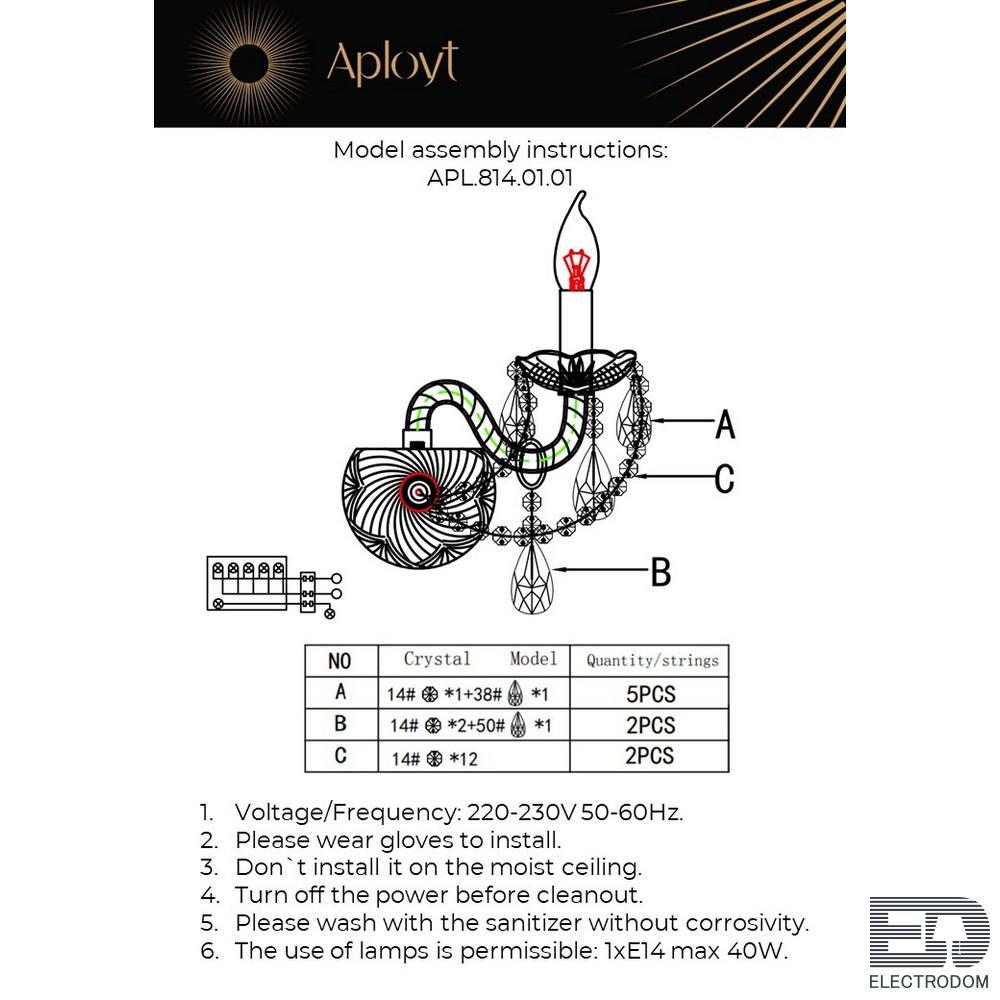 Aployt

Model assembly instructions:
APL.814.01.01

A

C

B

| NO | Crystal Model | Quantity/strings |
|---|---|---|
| A | 14# *1+38# *1 | 5PCS |
| B | 14# *2+50# *1 | 2PCS |
| C | 14# *12 | 2PCS |

1. Voltage/Frequency: 220-230V 50-60Hz.
2. Please wear gloves to install.
3. Don`t install it on the moist ceiling.
4. Turn off the power before cleanout.
5. Please wash with the sanitizer without corrosivity.
6. The use of lamps is permissible: 1xE14 max 40W.

ED
ELECTRODOM