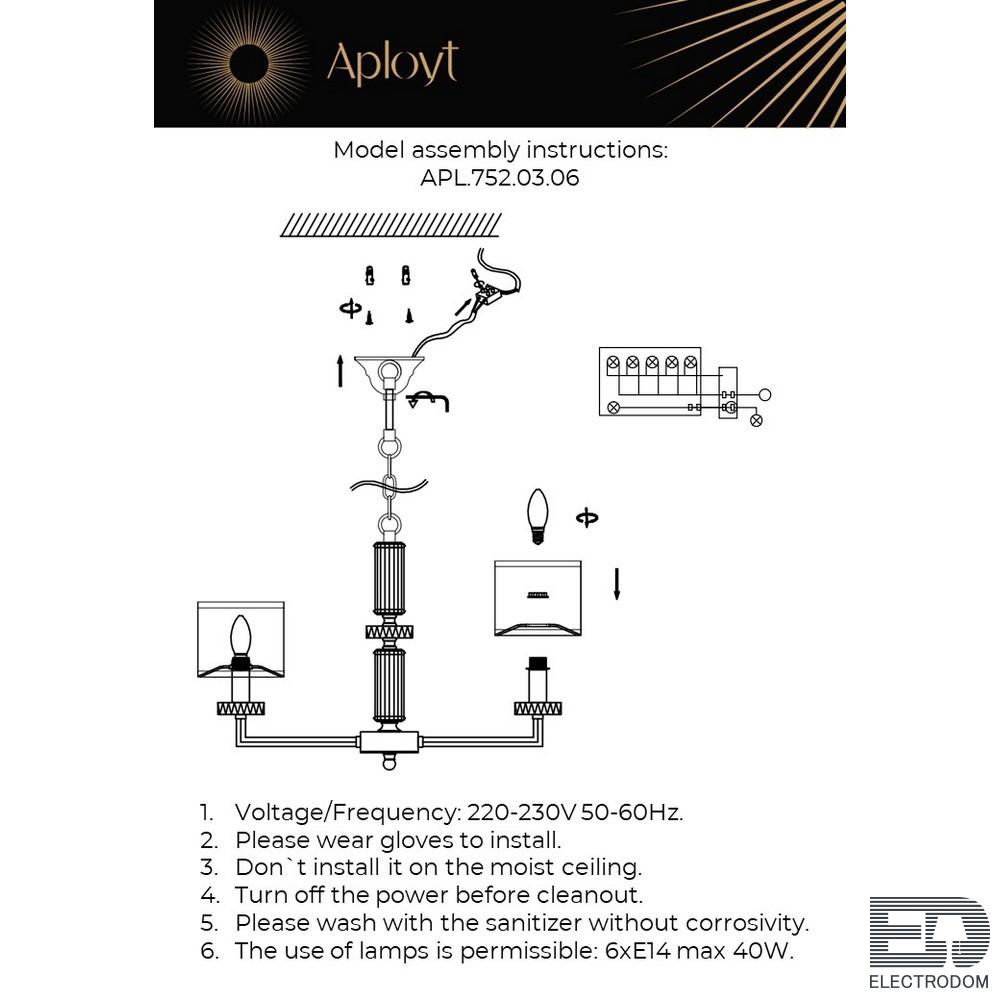 Aployt

Model assembly instructions:
APL.752.03.06

1. Voltage/Frequency: 220-230V 50-60Hz.
2. Please wear gloves to install.
3. Don`t install it on the moist ceiling.
4. Turn off the power before cleanout.
5. Please wash with the sanitizer without corrosivity.
6. The use of lamps is permissible: 6xE14 max 40W.

ED
ELECTRODOM