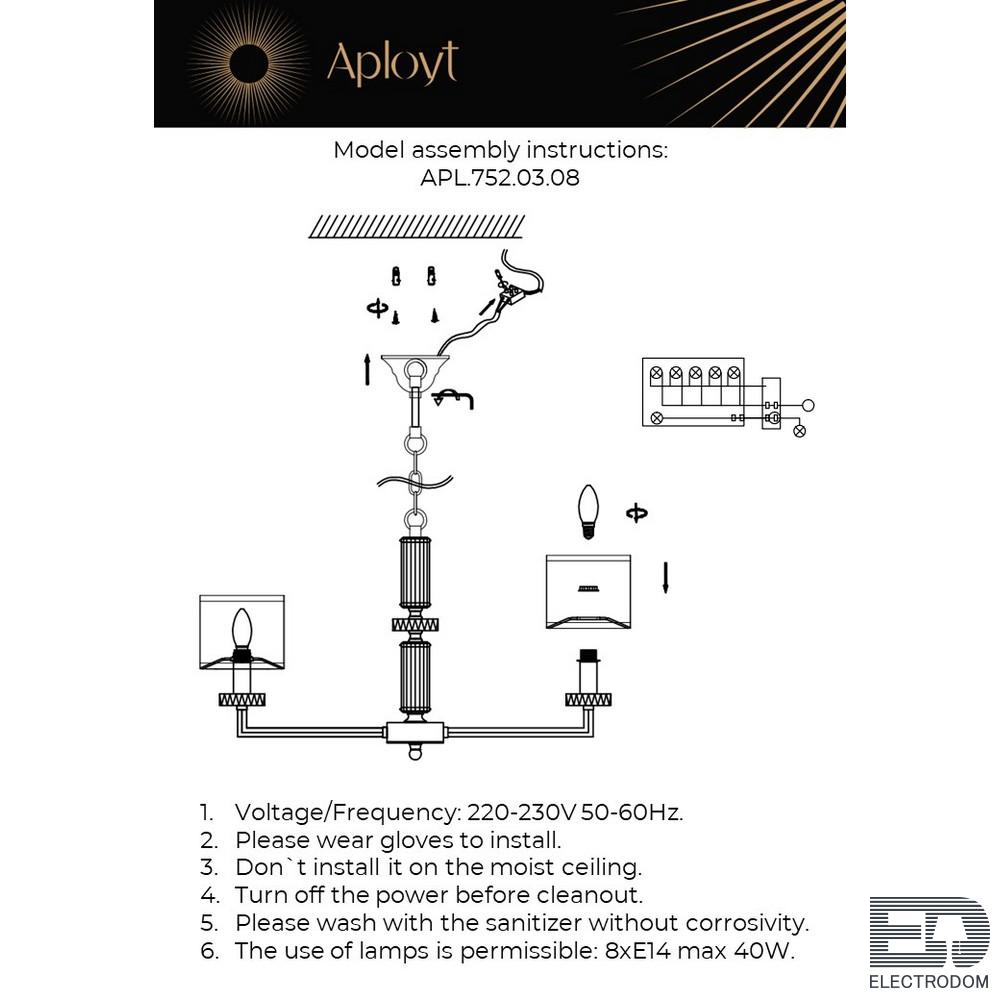 Aployt

Model assembly instructions:
APL.752.03.08

1. Voltage/Frequency: 220-230V 50-60Hz.
2. Please wear gloves to install.
3. Don`t install it on the moist ceiling.
4. Turn off the power before cleanout.
5. Please wash with the sanitizer without corrosivity.
6. The use of lamps is permissible: 8xE14 max 40W.

ED
ELECTRODOM