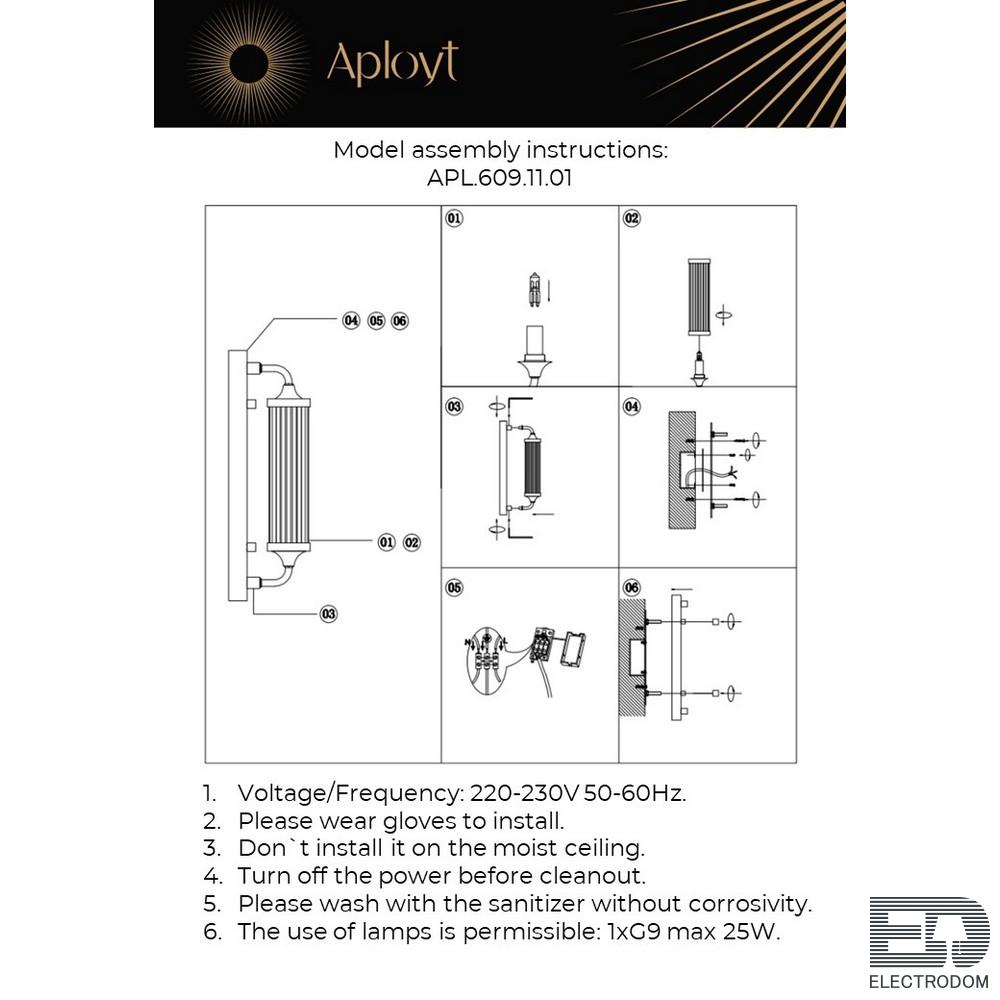 Aployt

Model assembly instructions:
APL.609.11.01

04 05 06

01 02

03

01

02

03

04

05

06

1. Voltage/Frequency: 220-230V 50-60Hz.
2. Please wear gloves to install.
3. Don`t install it on the moist ceiling.
4. Turn off the power before cleanout.
5. Please wash with the sanitizer without corrosivity.
6. The use of lamps is permissible: 1xG9 max 25W.

ED
ELECTRODOM