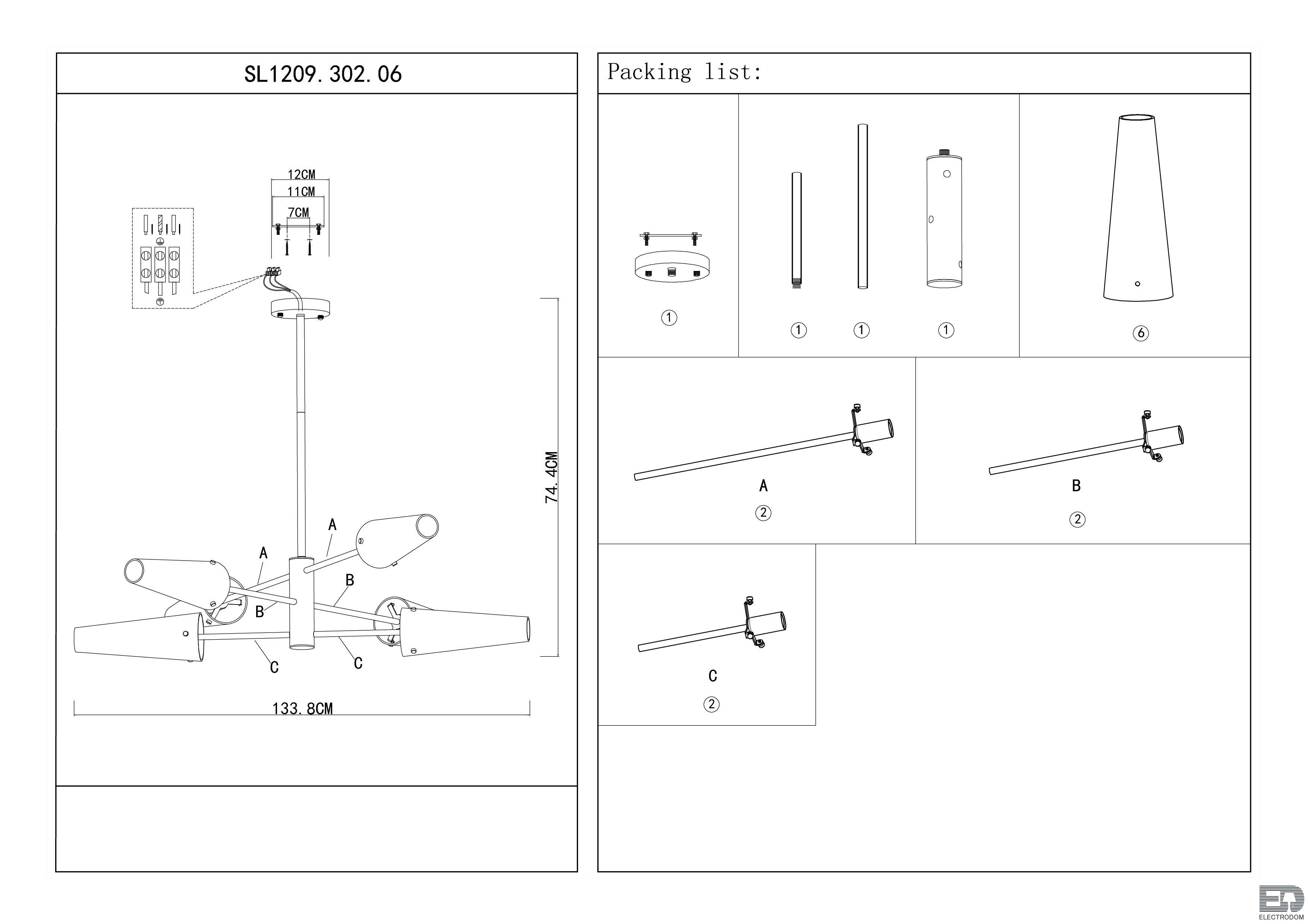 SL1209.302.06

12CM
11CM
7CM

74.4CM

A
A
B
B
C
C

133.8CM

Packing list:

①

①  ①  ①

⑥

A
②

B
②

C
②

ED
ELECTRODOM